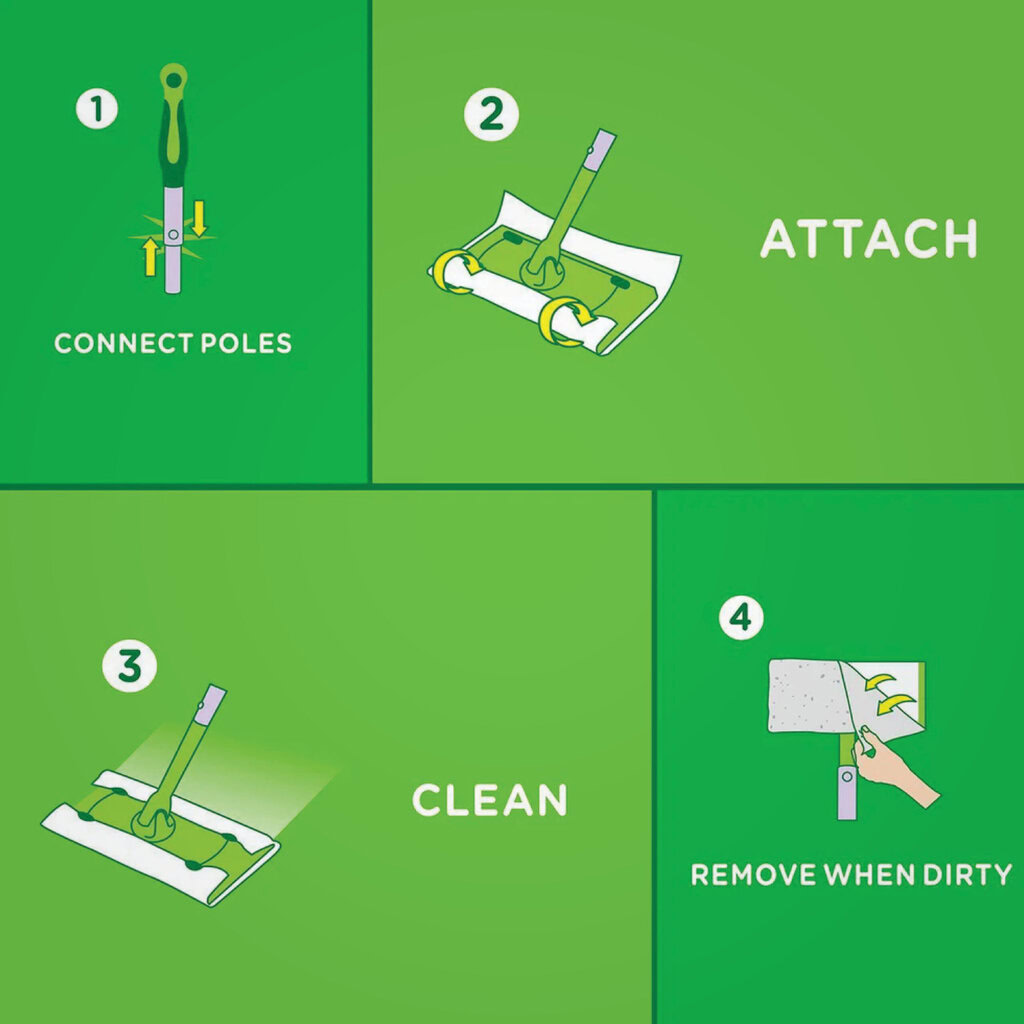 1

CONNECT POLES

2

ATTACH

3

CLEAN

4

REMOVE WHEN DIRTY